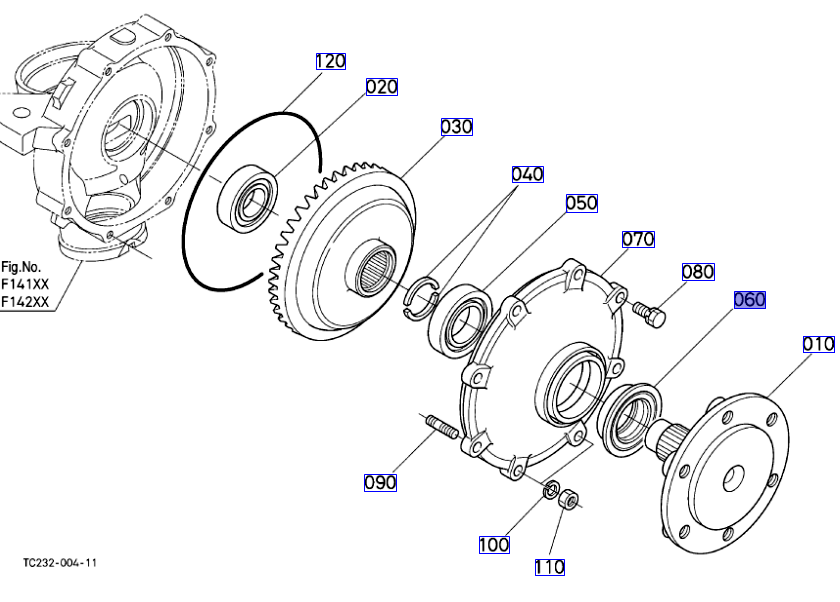 120
020
030
040
050
070
080
060
010
Fig.No.
F141XX
F142XX
090
100
110
TC232-004-11